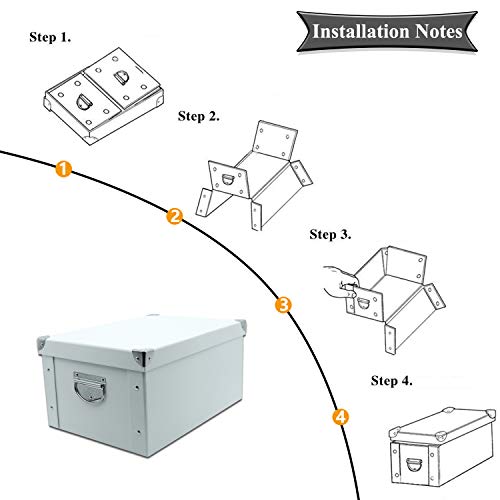 Installation Notes

Step 1.

Step 2.

Step 3.

Step 4.

1

2

3

4