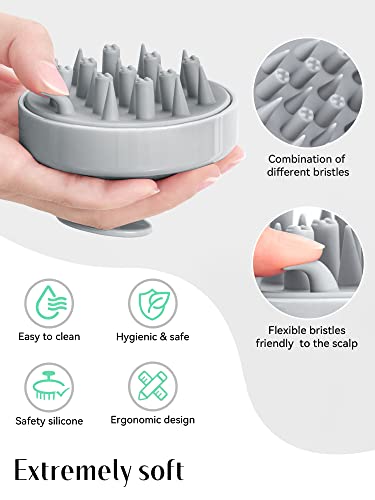 Combination of different bristles

Flexible bristles friendly to the scalp

Easy to clean

Hygienic & safe

Safety silicone

Ergonomic design

Extremely soft