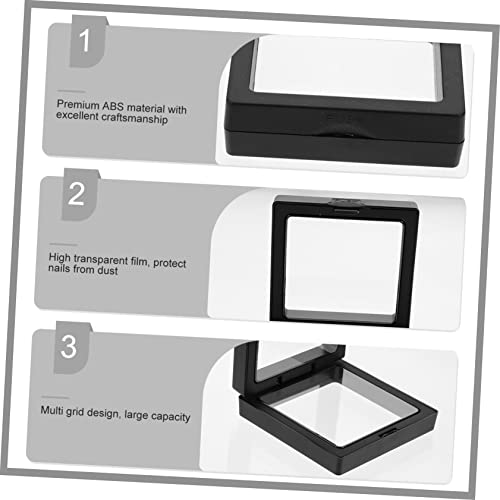 1

Premium ABS material with excellent craftsmanship

2

High transparent film, protect nails from dust

3

Multi grid design, large capacity