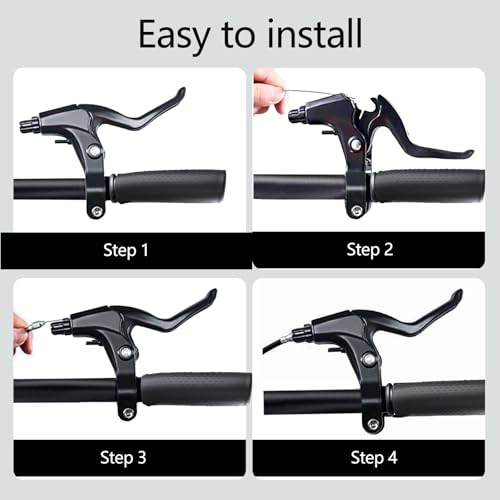 Easy to install

Step 1

Step 2

Step 3

Step 4