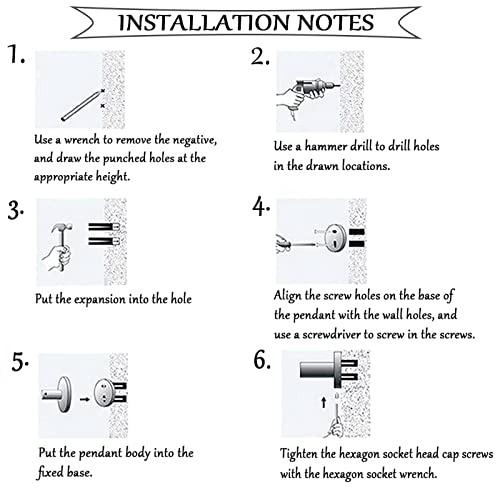 INSTALLATION NOTES

1.

Use a wrench to remove the negative, and draw the punched holes at the appropriate height.

2.

Use a hammer drill to drill holes in the drawn locations.

3.

Put the expansion into the hole

4.

Align the screw holes on the base of the pendant with the wall holes, and use a screwdriver to screw in the screws.

5.

Put the pendant body into the fixed base.

6.

Tighten the hexagon socket head cap screws with the hexagon socket wrench.