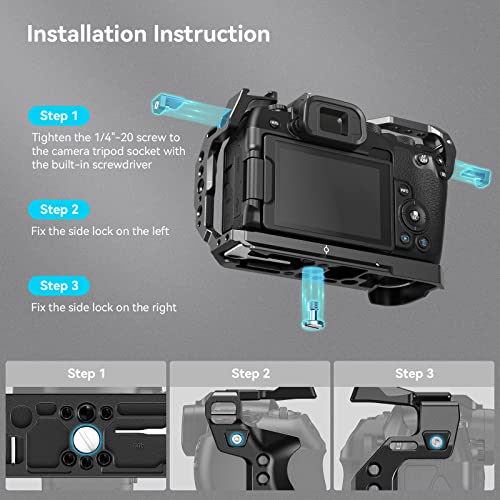 Installation Instruction

Step 1

Tighten the 1/4"-20 screw to the camera tripod socket with the built-in screwdriver

Step 2

Fix the side lock on the left

Step 3

Fix the side lock on the right

Step 1

Step 2

Step 3