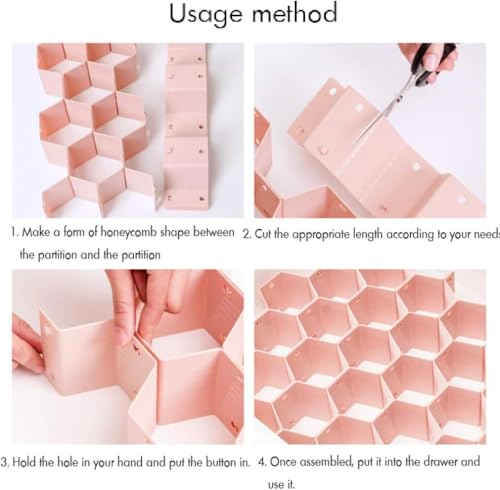 Usage method

1. Make a form of honeycomb shape between the partition and the partition

2. Cut the appropriate length according to your needs

3. Hold the hole in your hand and put the button in.

4. Once assembled, put it into the drawer and use it.