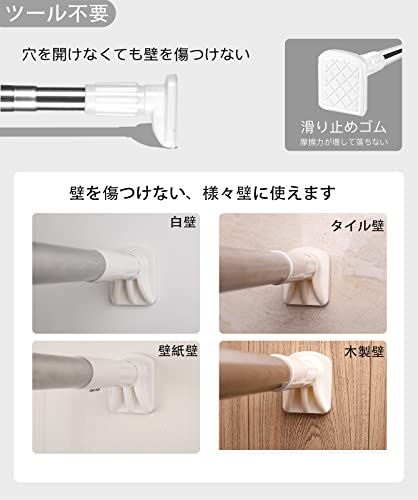 ツール不要

穴を開けなくても壁を傷つけない

滑り止めゴム
摩擦力が増して落ちない

壁を傷つけない、様々壁に使えます

白壁

タイル壁

壁紙壁

木製壁