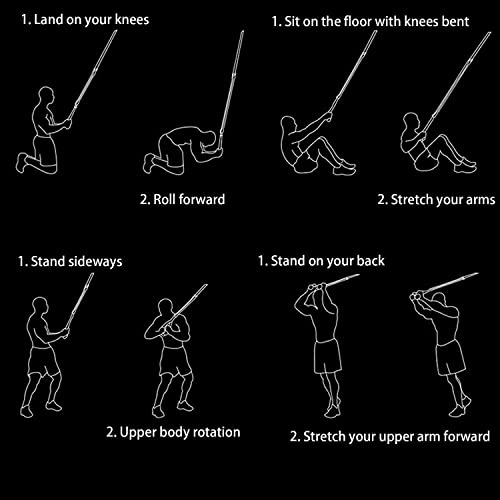 1. Land on your knees

2. Roll forward

1. Sit on the floor with knees bent

2. Stretch your arms

1. Stand sideways

2. Upper body rotation

1. Stand on your back

2. Stretch your upper arm forward