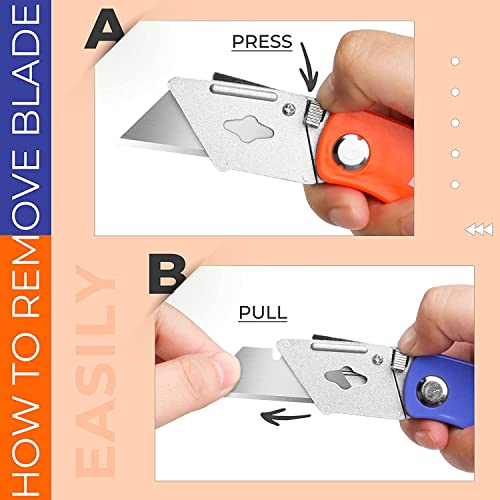 HOW TO REMOVE BLADE

EASILY

A

PRESS

B

PULL