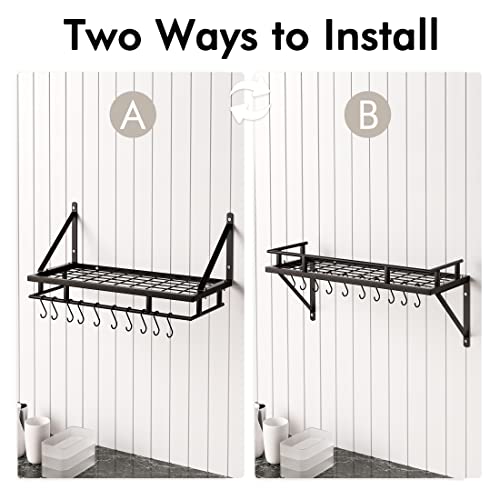 Two Ways to Install

A

B