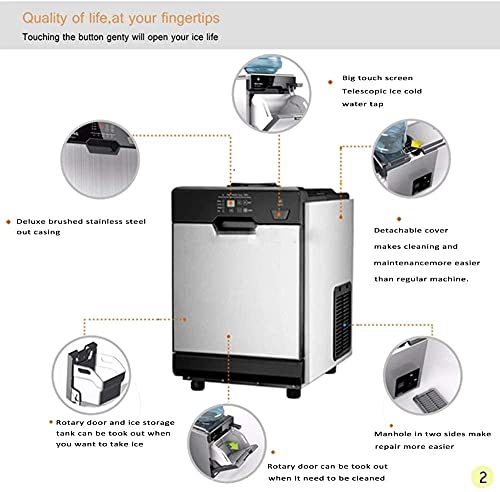 Quality of life,at your fingertips
Touching the button genty will open your ice life

Big touch screen
Telescopic ice cold water tap

Deluxe brushed stainless steel out casing

Detachable cover makes cleaning and maintenancemore easier than regular machine.

Rotary door and ice storage tank can be took out when you want to take ice

Manhole in two sides make repair more easier

Rotary door can be took out when it need to be cleaned

2