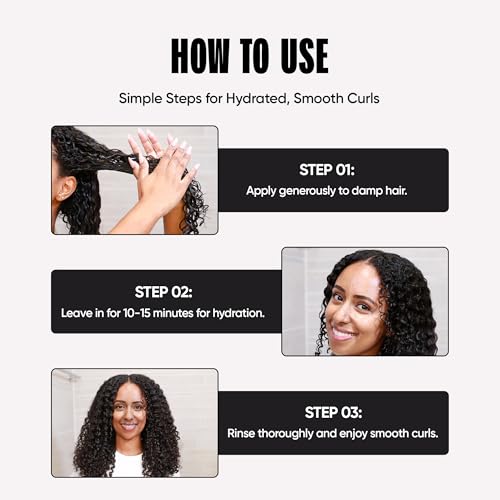 HOW TO USE

Simple Steps for Hydrated, Smooth Curls

STEP 01:
Apply generously to damp hair.

STEP 02:
Leave in for 10-15 minutes for hydration.

STEP 03:
Rinse thoroughly and enjoy smooth curls.