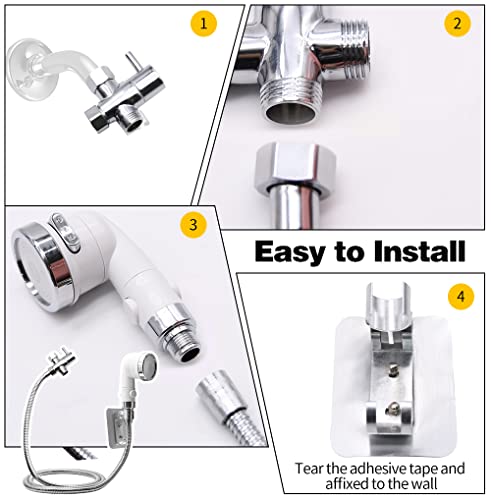 1

2

3

Easy to Install

4

Tear the adhesive tape and affixed to the wall