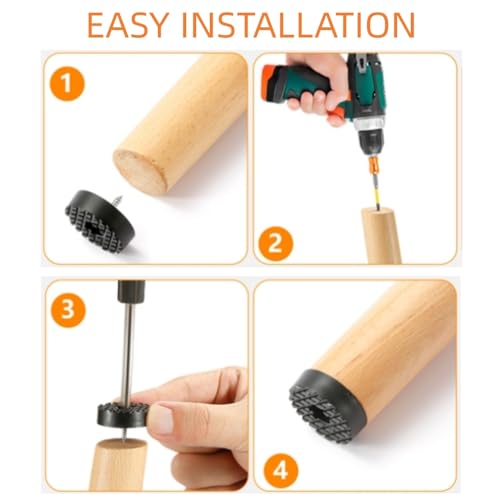 EASY INSTALLATION

1

2

3

4