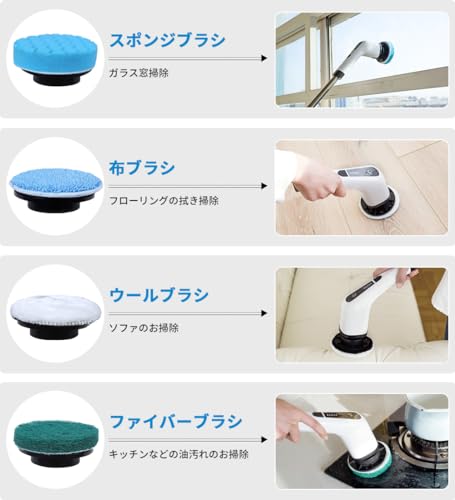 スポンジブラシ

ガラス窓掃除

布ブラシ

フローリングの拭き掃除

ウールブラシ

ソファのお掃除

ファイバーブラシ

キッチンなどの油汚れのお掃除