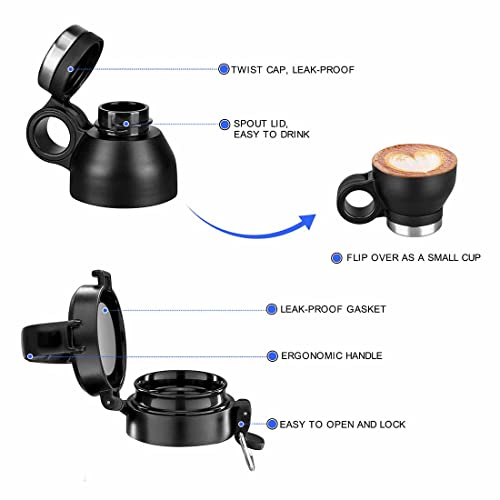 TWIST CAP, LEAK-PROOF

SPOUT LID, EASY TO DRINK

FLIP OVER AS A SMALL CUP

LEAK-PROOF GASKET

ERGONOMIC HANDLE

EASY TO OPEN AND LOCK