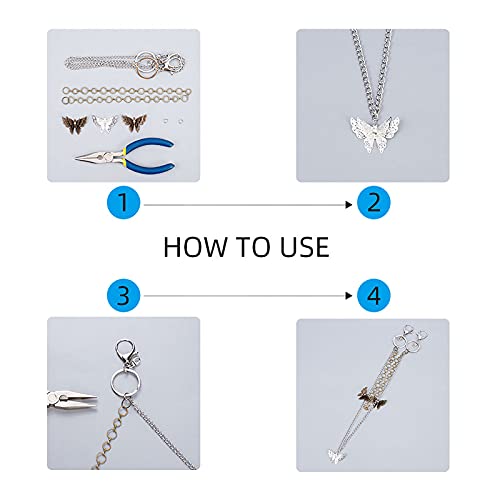 1

2

HOW TO USE

3

4