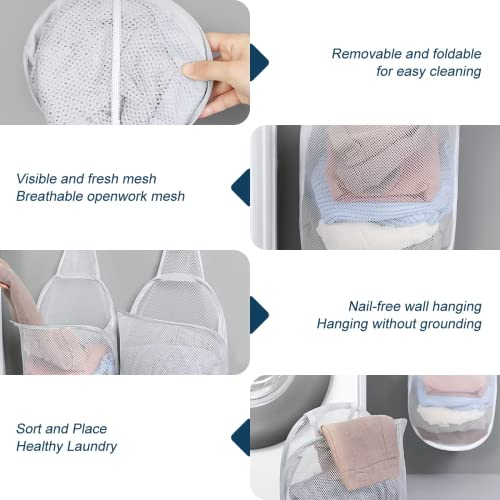 Removable and foldable
for easy cleaning

Visible and fresh mesh
Breathable openwork mesh

Nail-free wall hanging
Hanging without grounding

Sort and Place
Healthy Laundry