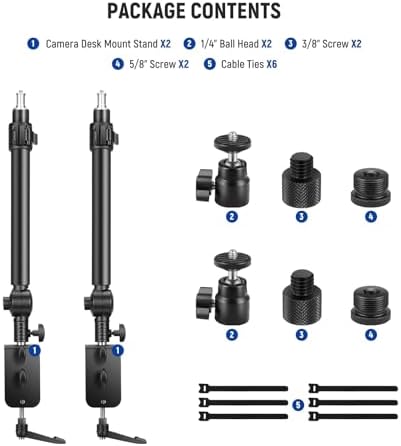 PACKAGE CONTENTS

1 Camera Desk Mount Stand X2 2 1/4" Ball Head X2 3 3/8" Screw X2

4 5/8" Screw X2 5 Cable Ties X6

2 3 4

2 3 4

1 1

5