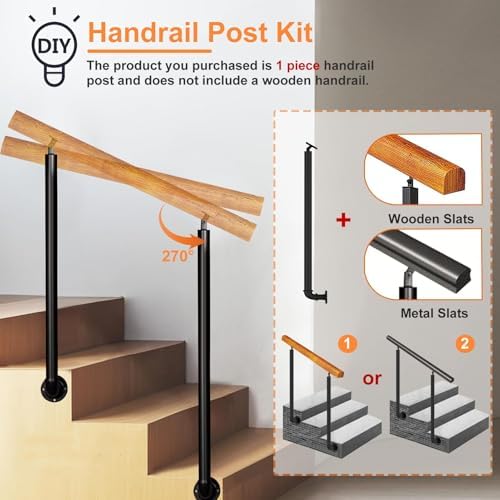 DIY

Handrail Post Kit

The product you purchased is 1 piece handrail post and does not include a wooden handrail.

270°

+

Wooden Slats

Metal Slats

1

or

2