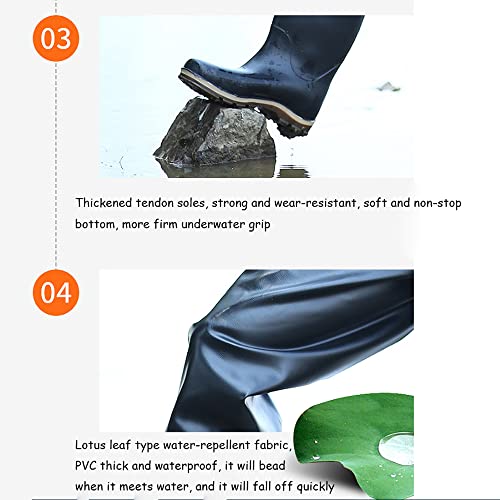 03

Thickened tendon soles, strong and wear-resistant, soft and non-stop bottom, more firm underwater grip

04

Lotus leaf type water-repellent fabric, PVC thick and waterproof, it will bead when it meets water, and it will fall off quickly