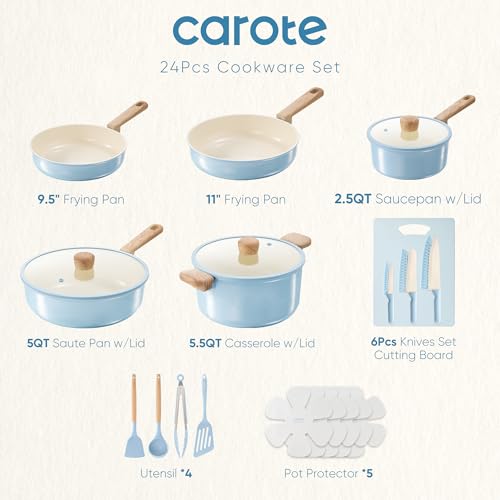 carote

24Pcs Cookware Set

9.5" Frying Pan

11" Frying Pan

2.5QT Saucepan w/Lid

5QT Saute Pan w/Lid

5.5QT Casserole w/Lid

6Pcs Knives Set Cutting Board

Utensil *4

Pot Protector *5