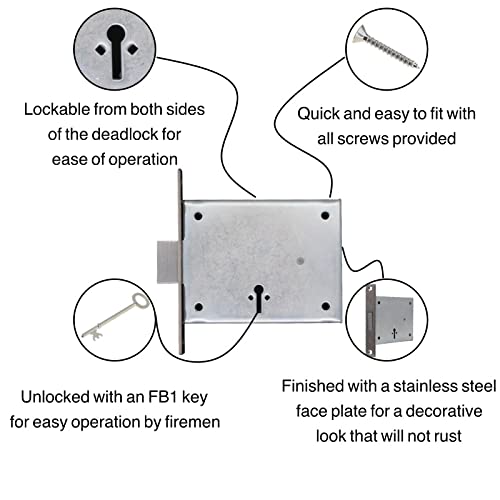 Lockable from both sides of the deadlock for ease of operation

Quick and easy to fit with all screws provided

Unlocked with an FB1 key for easy operation by firemen

Finished with a stainless steel face plate for a decorative look that will not rust