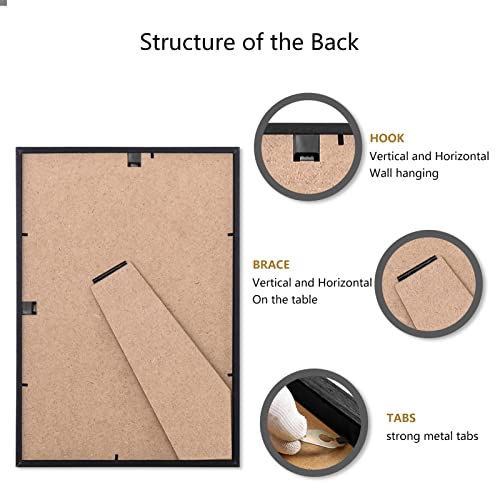 Structure of the Back

HOOK
Vertical and Horizontal
Wall hanging

BRACE
Vertical and Horizontal
On the table

TABS
strong metal tabs