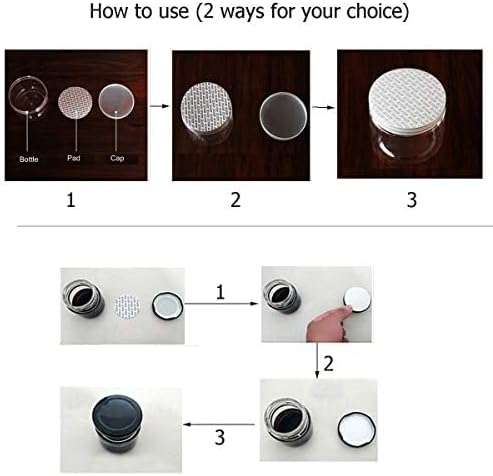 How to use (2 ways for your choice)

Bottle

Pad

Cap

1

2

3

1

2

3