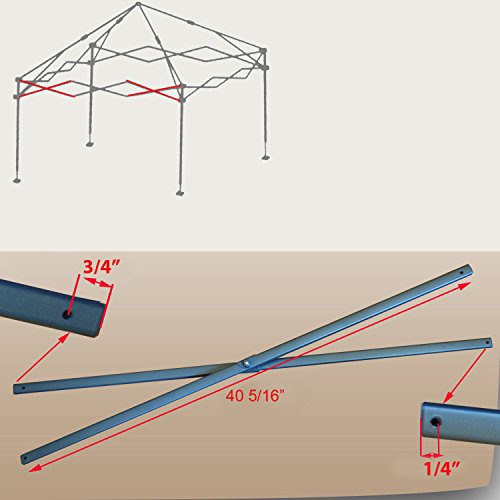 3/4"

40 5/16"

1/4"