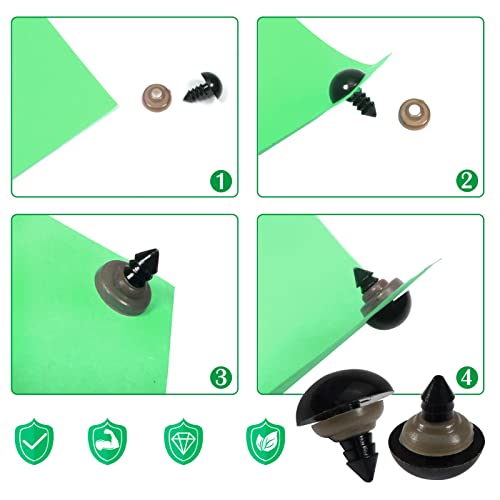 1

2

3

4