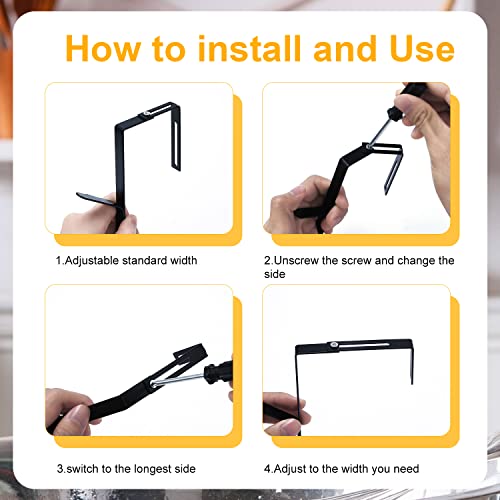 How to install and Use

1.Adjustable standard width

2.Unscrew the screw and change the side

3.switch to the longest side

4.Adjust to the width you need