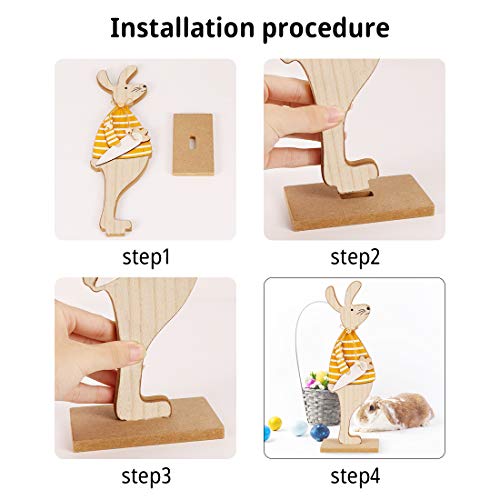 Installation procedure

step1

step2

step3

step4