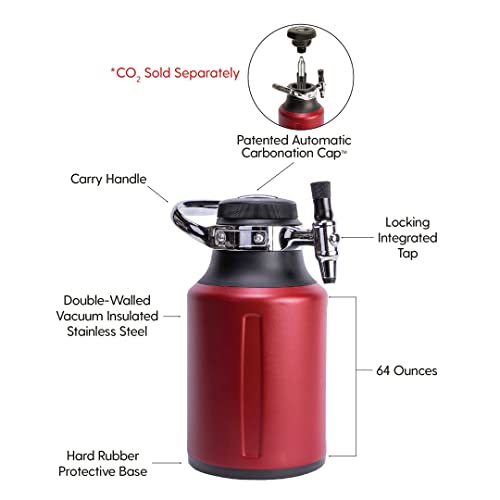 *$CO_2$ Sold Separately

Patented Automatic Carbonation Cap™

Carry Handle

Locking Integrated Tap

Double-Walled Vacuum Insulated Stainless Steel

64 Ounces

Hard Rubber Protective Base