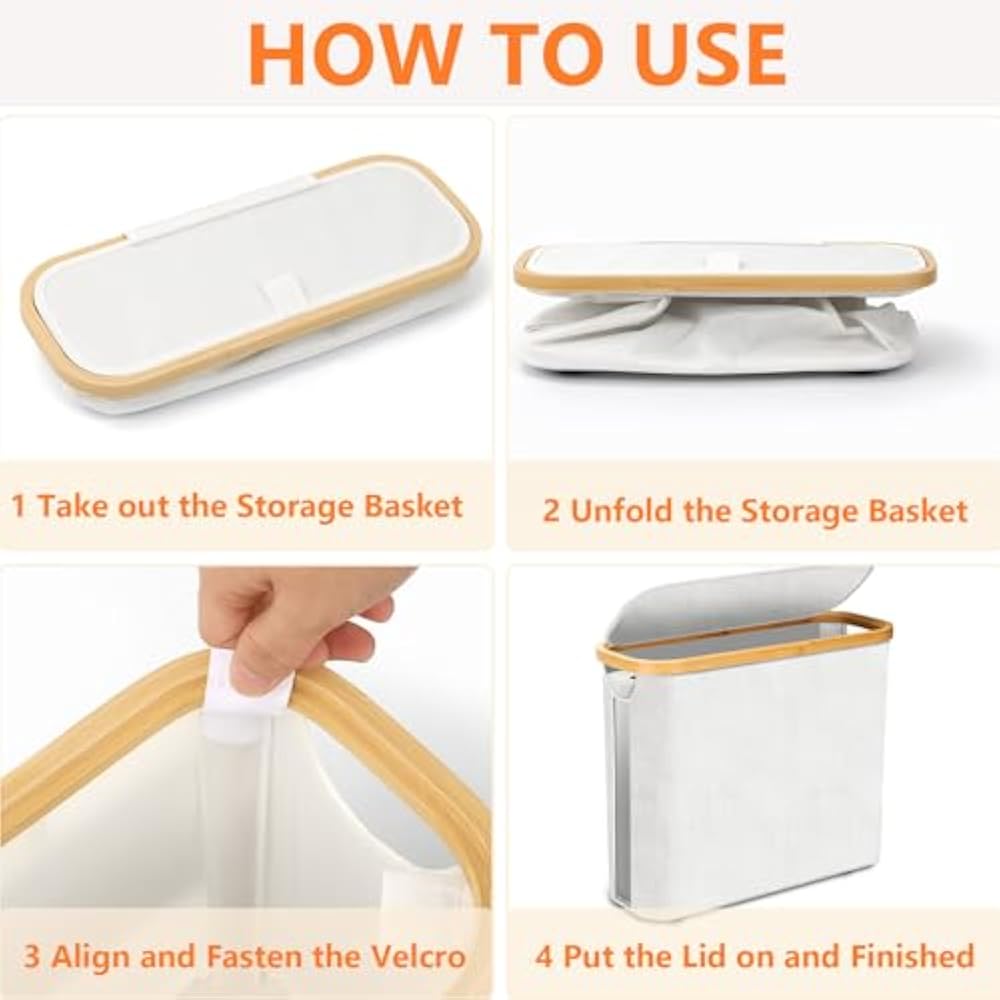 HOW TO USE

1 Take out the Storage Basket

2 Unfold the Storage Basket

3 Align and Fasten the Velcro

4 Put the Lid on and Finished