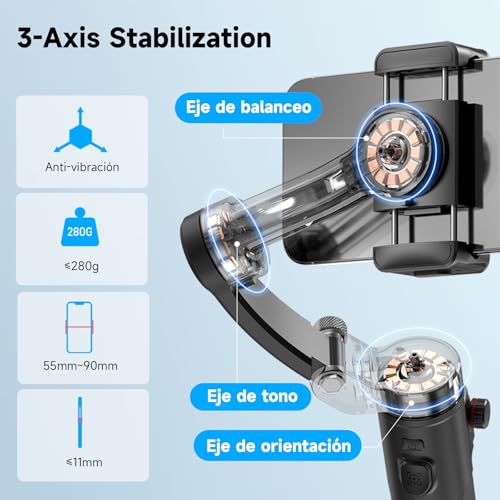 3-Axis Stabilization

Anti-vibración

280G

≤280g

55mm~90mm

≤11mm

Eje de balanceo

Eje de tono

Eje de orientación