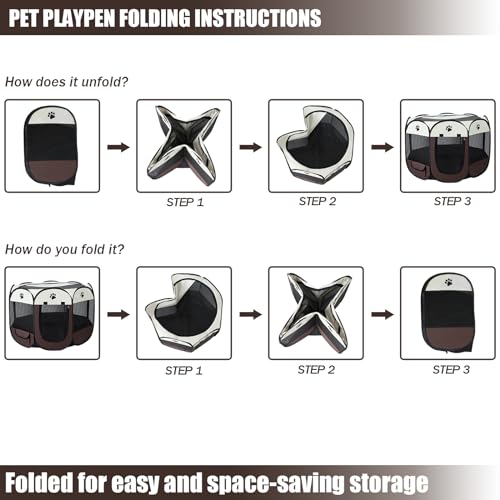 PET PLAYPEN FOLDING INSTRUCTIONS

How does it unfold?

STEP 1

STEP 2

STEP 3

How do you fold it?

STEP 1

STEP 2

STEP 3

Folded for easy and space-saving storage