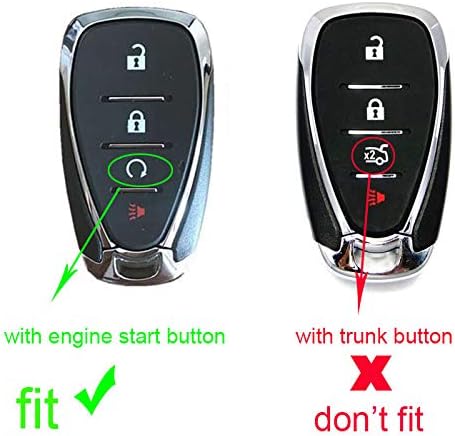 x2

with engine start button

fit ✓

with trunk button

X

don't fit