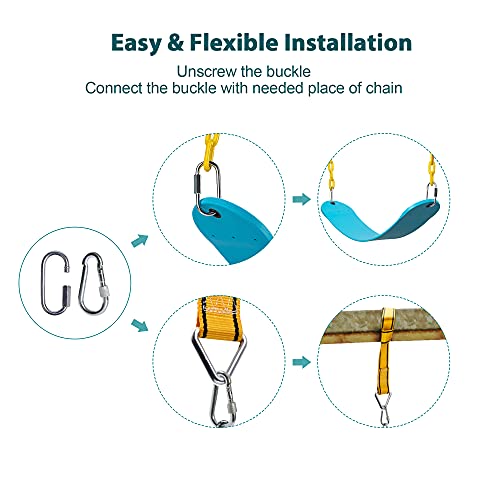 Easy & Flexible Installation

Unscrew the buckle
Connect the buckle with needed place of chain