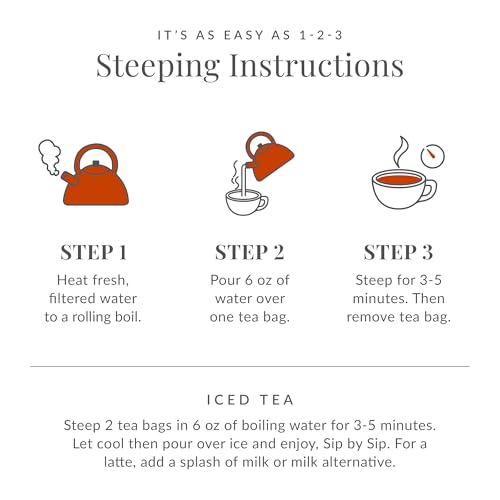 IT'S AS EASY AS 1-2-3

Steeping Instructions

STEP 1

Heat fresh, filtered water to a rolling boil.

STEP 2

Pour 6 oz of water over one tea bag.

STEP 3

Steep for 3-5 minutes. Then remove tea bag.

ICED TEA

Steep 2 tea bags in 6 oz of boiling water for 3-5 minutes. Let cool then pour over ice and enjoy, Sip by Sip. For a latte, add a splash of milk or milk alternative.