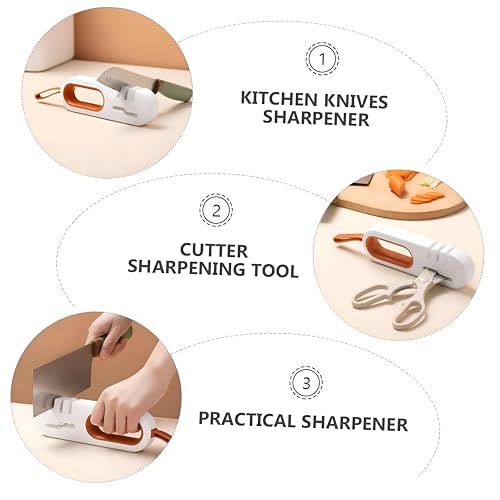 1

KITCHEN KNIVES SHARPENER

2

CUTTER SHARPENING TOOL

3

PRACTICAL SHARPENER