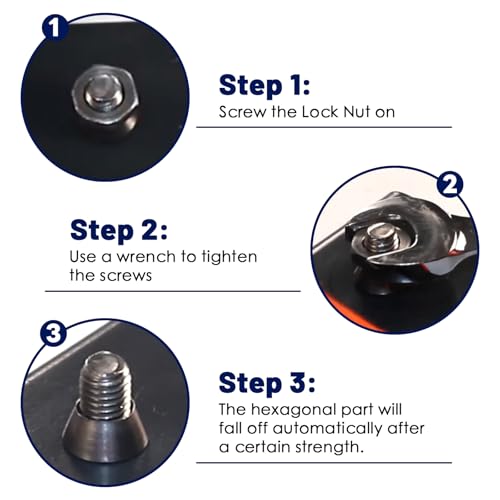 1

Step 1:
Screw the Lock Nut on

2

Step 2:
Use a wrench to tighten the screws

3

Step 3:
The hexagonal part will fall off automatically after a certain strength.