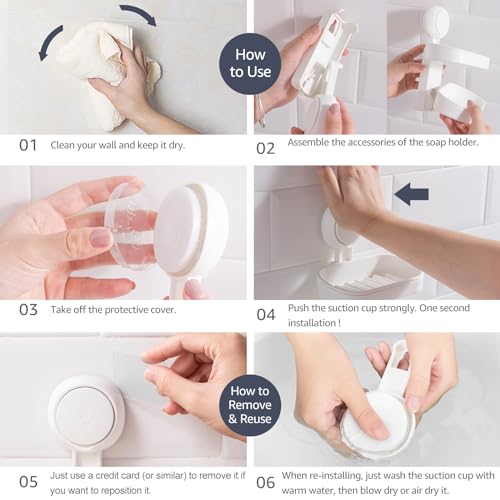 How to Use

01 Clean your wall and keep it dry.

02 Assemble the accessories of the soap holder.

03 Take off the protective cover.

04 Push the suction cup strongly. One second installation !

How to Remove & Reuse

05 Just use a credit card (or similar) to remove it if you want to reposition it.

06 When re-installing, just wash the suction cup with warm water, then blow dry or air dry it.