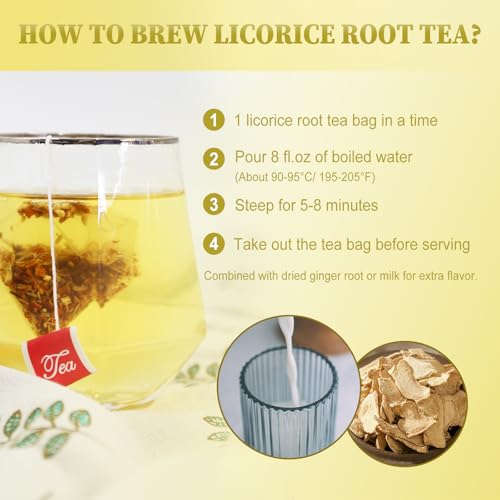 HOW TO BREW LICORICE ROOT TEA?

1 1 licorice root tea bag in a time

2 Pour 8 fl.oz of boiled water
(About 90-95°C/ 195-205°F)

3 Steep for 5-8 minutes

4 Take out the tea bag before serving

Combined with dried ginger root or milk for extra flavor.

Tea