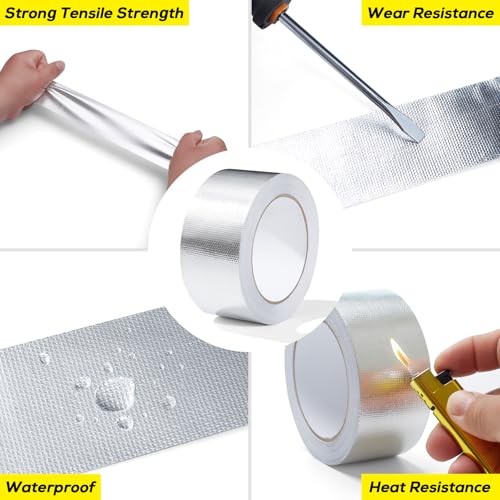 Strong Tensile Strength

Wear Resistance

Waterproof

Heat Resistance