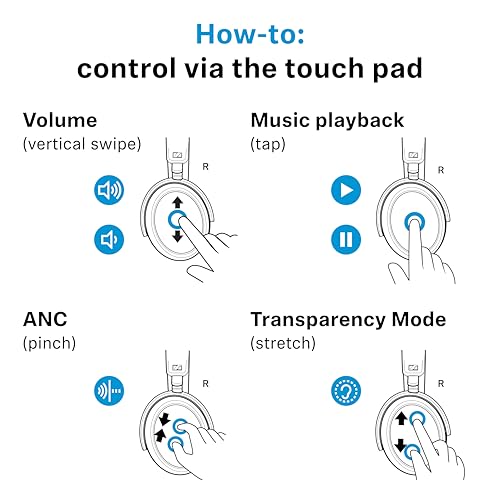 How-to:
control via the touch pad

Volume
(vertical swipe)

R

Music playback
(tap)

R

ANC
(pinch)

R

Transparency Mode
(stretch)

R