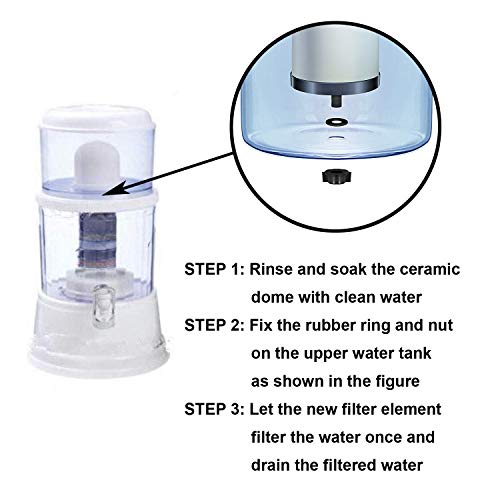 STEP 1: Rinse and soak the ceramic dome with clean water

STEP 2: Fix the rubber ring and nut on the upper water tank as shown in the figure

STEP 3: Let the new filter element filter the water once and drain the filtered water