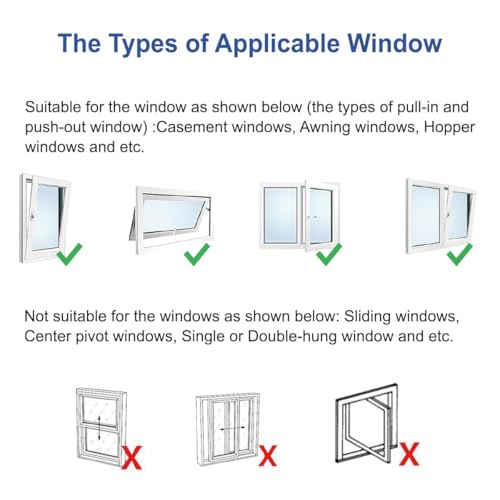 The Types of Applicable Window

Suitable for the window as shown below (the types of pull-in and push-out window) :Casement windows, Awning windows, Hopper windows and etc.

Not suitable for the windows as shown below: Sliding windows, Center pivot windows, Single or Double-hung window and etc.

X X X