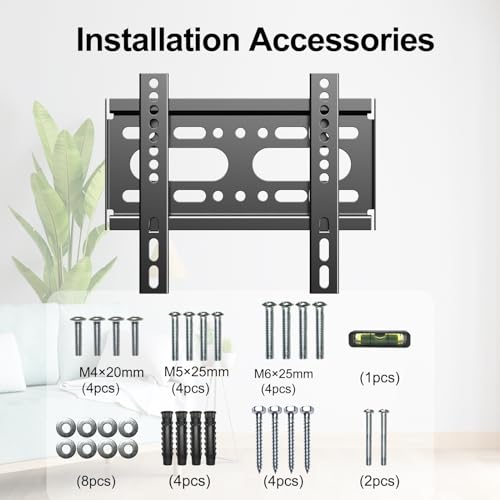 Installation Accessories

M4×20mm
(4pcs)

M5×25mm
(4pcs)

M6×25mm
(4pcs)

(1pcs)

(8pcs)

(4pcs)

(4pcs)

(2pcs)