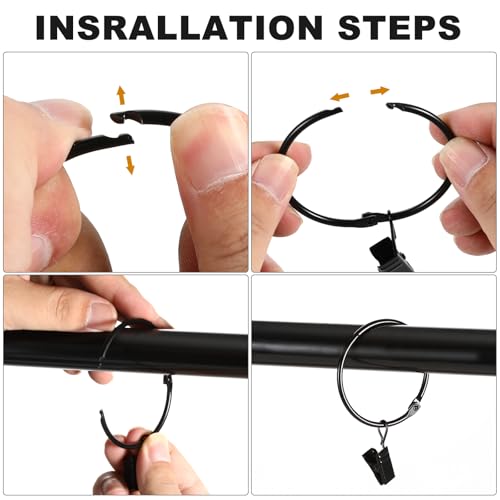 INSRALLATION STEPS