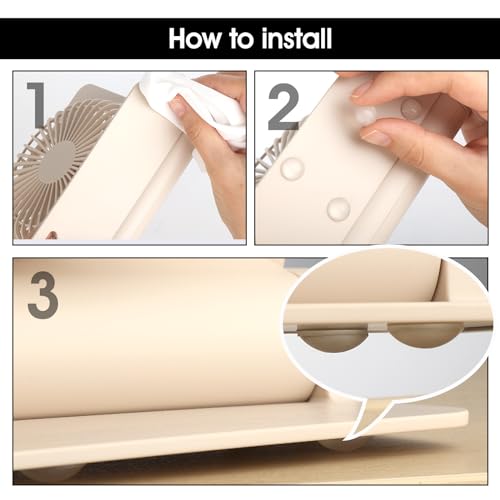 How to install

1

2

3