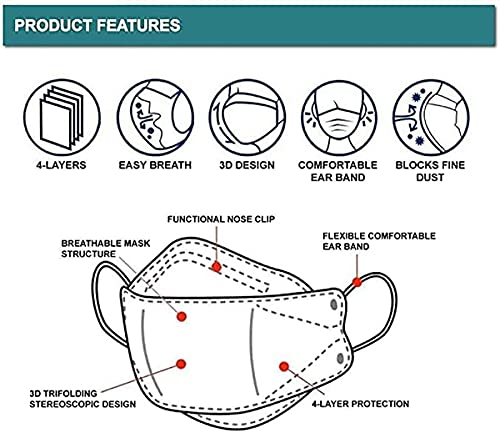 PRODUCT FEATURES

4-LAYERS

EASY BREATH

3D DESIGN

COMFORTABLE EAR BAND

BLOCKS FINE DUST

FUNCTIONAL NOSE CLIP

BREATHABLE MASK STRUCTURE

FLEXIBLE COMFORTABLE EAR BAND

3D TRIFOLDING STEREOSCOPIC DESIGN

4-LAYER PROTECTION