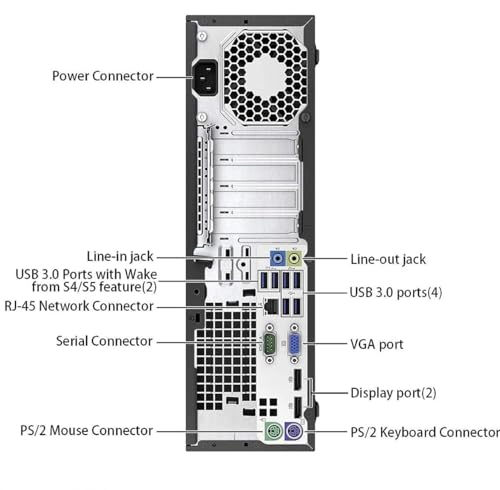 Power Connector

Line-in jack

USB 3.0 Ports with Wake from S4/S5 feature(2)

RJ-45 Network Connector

Serial Connector

PS/2 Mouse Connector

Line-out jack

USB 3.0 ports(4)

VGA port

Display port(2)

PS/2 Keyboard Connector